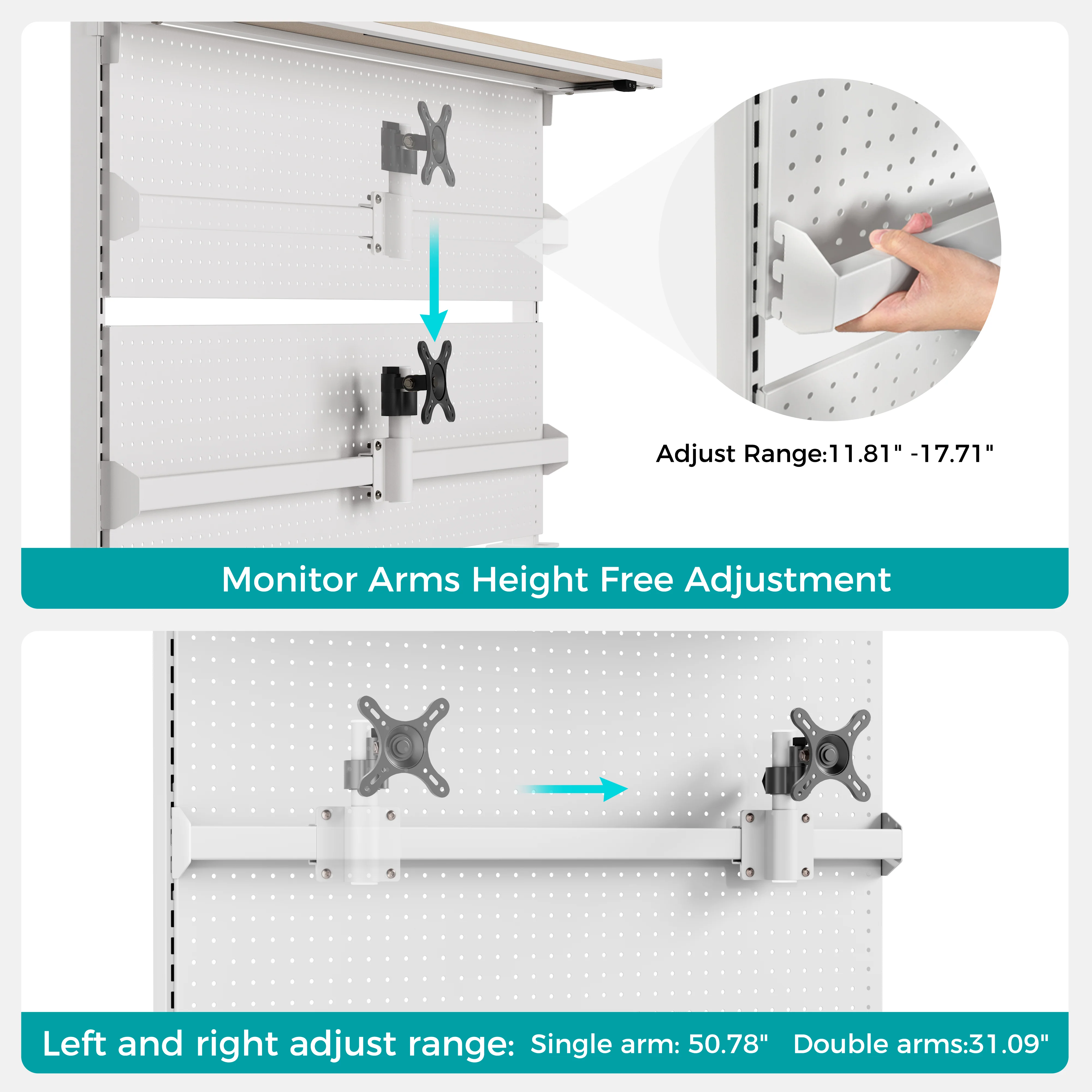 Adjust Range:11.81" -17.71"

Monitor Arms Height Free Adjustment

Left and right adjust range: Single arm: 50.78" Double arms:31.09"